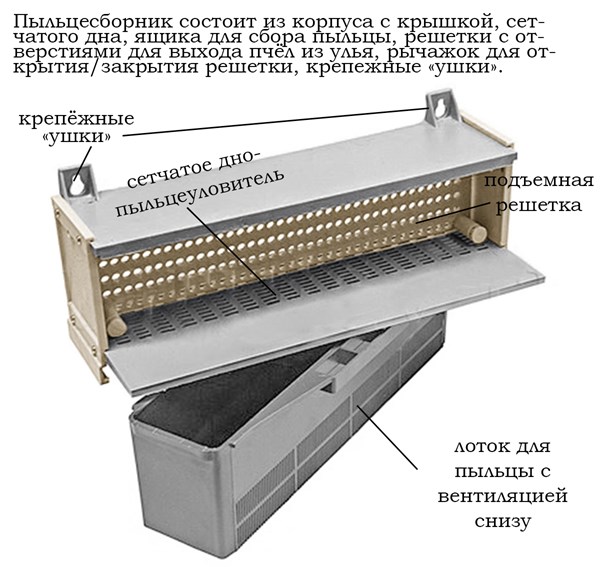 Пыльцесборник состоит из корпуса с крышкой, сетчатого дна, ящика для сбора пыльцы, решетки с отверстиями для выхода пчёл из улья, рычажок для открытия/закрытия решетки, крепежные «ушки».

крепёжные «ушки»

сетчатое дно-пыльцеуловитель

подъемная решетка

лоток для пыльцы с вентиляцией снизу